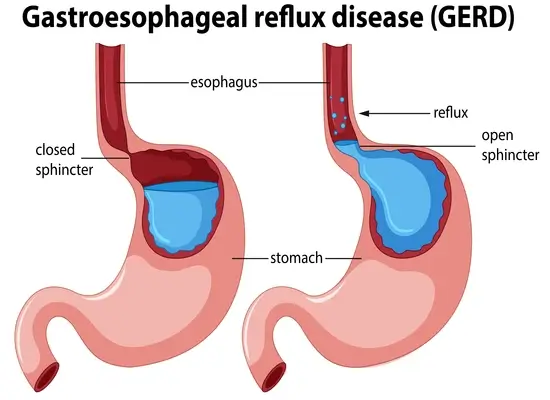 Gastroesophageal reflux disease (GERD)

esophagus

reflux

closed sphincter

open sphincter

stomach