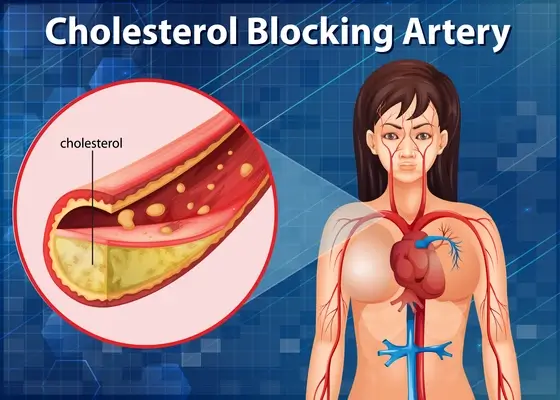 Cholesterol Blocking Artery

cholesterol